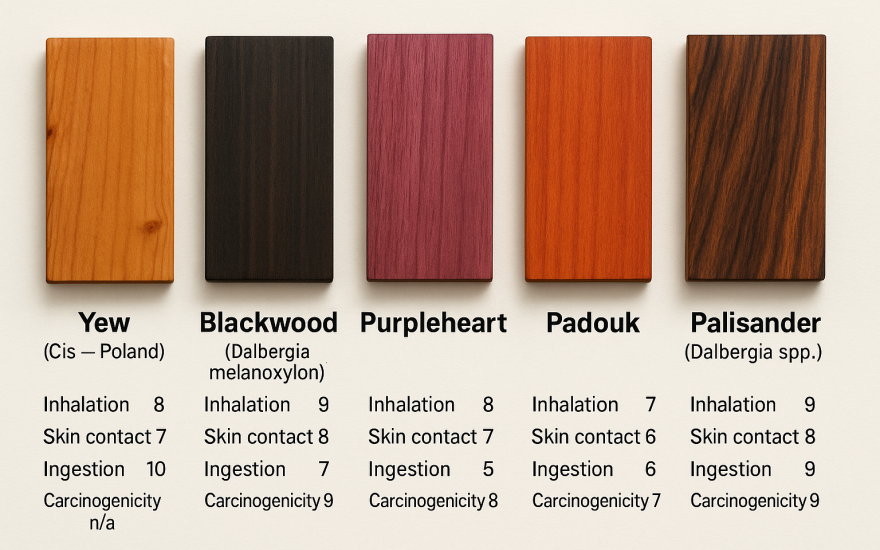 Yew
(Cis — Poland)
Inhalation 8
Skin contact 7
Ingestion 10
Carcinogenicity n/a

Blackwood
(Dalbergia melanoxylon)
Inhalation 9
Skin contact 8
Ingestion 7
Carcinogenicity 9

Purpleheart
Inhalation 8
Skin contact 7
Ingestion 5
Carcinogenicity 8

Padouk
Inhalation 7
Skin contact 6
Ingestion 6
Carcinogenicity 7

Palisander
(Dalbergia spp.)
Inhalation 9
Skin contact 8
Ingestion 9
Carcinogenicity 9