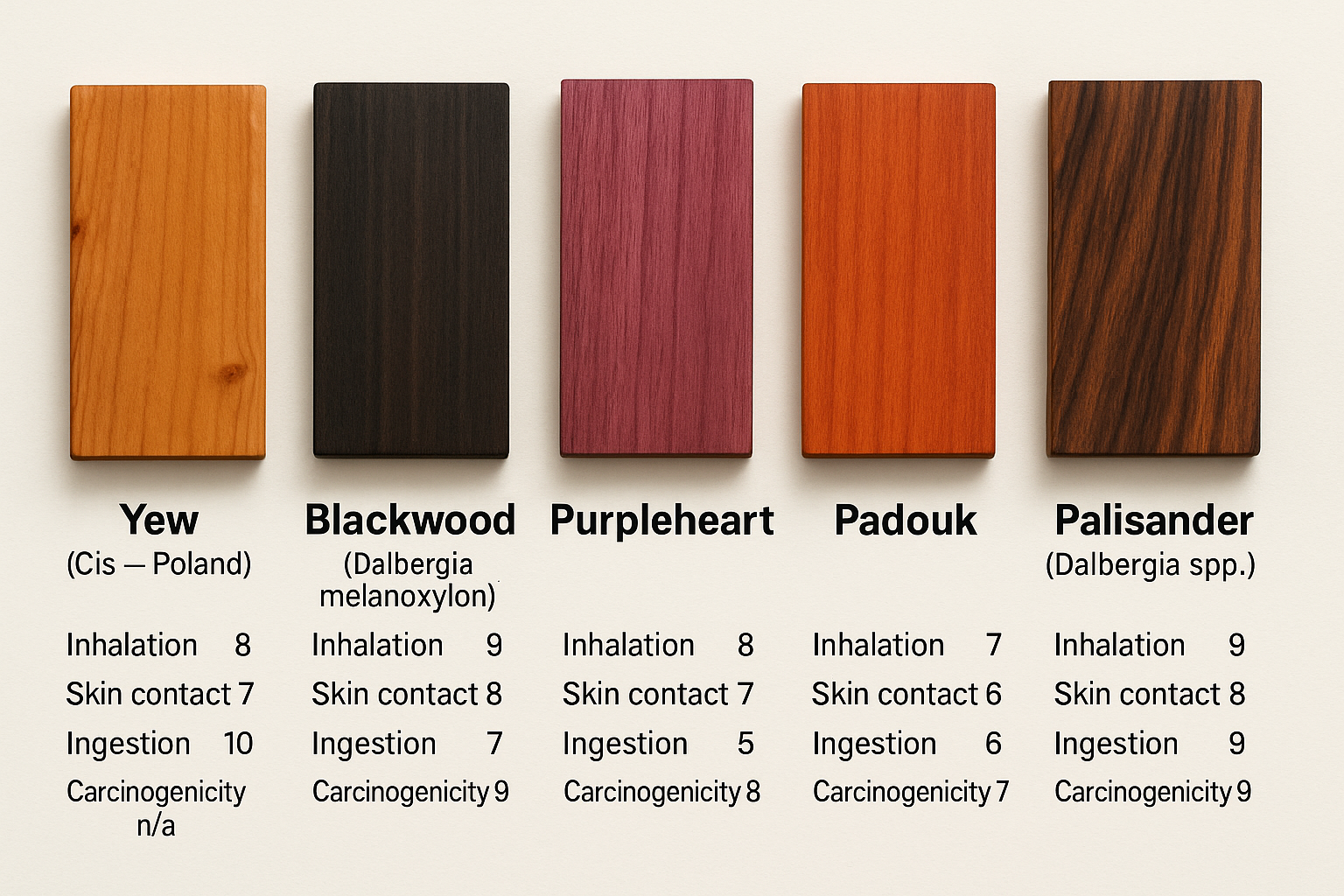 Yew
(Cis — Poland)

Inhalation 8
Skin contact 7
Ingestion 10
Carcinogenicity n/a

Blackwood
(Dalbergia melanoxylon)

Inhalation 9
Skin contact 8
Ingestion 7
Carcinogenicity 9

Purpleheart

Inhalation 8
Skin contact 7
Ingestion 5
Carcinogenicity 8

Padouk

Inhalation 7
Skin contact 6
Ingestion 6
Carcinogenicity 7

Palisander
(Dalbergia spp.)

Inhalation 9
Skin contact 8
Ingestion 9
Carcinogenicity 9